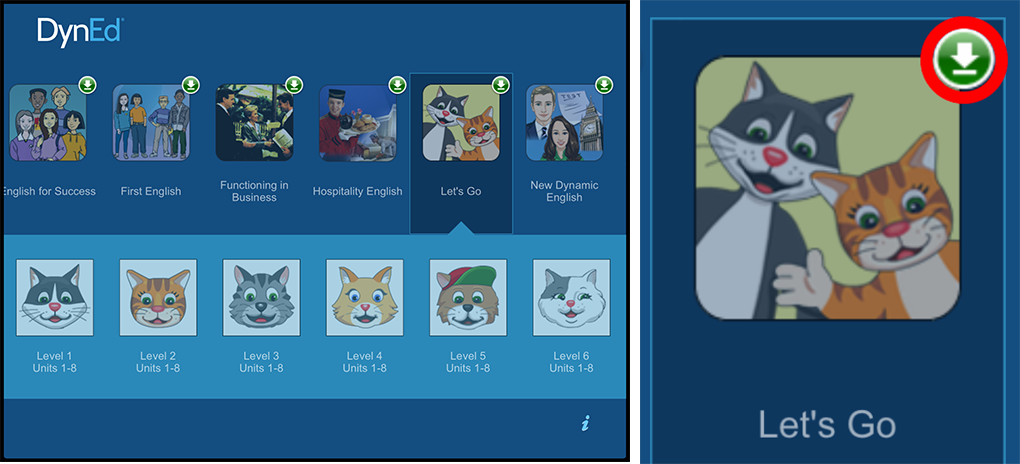 DynEd

English for Success

First English

Functioning in Business

Hospitality English

Let's Go

New Dynamic English

Level 1
Units 1-8

Level 2
Units 1-8

Level 3
Units 1-8

Level 4
Units 1-8

Level 5
Units 1-8

Level 6
Units 1-8

i

Let's Go